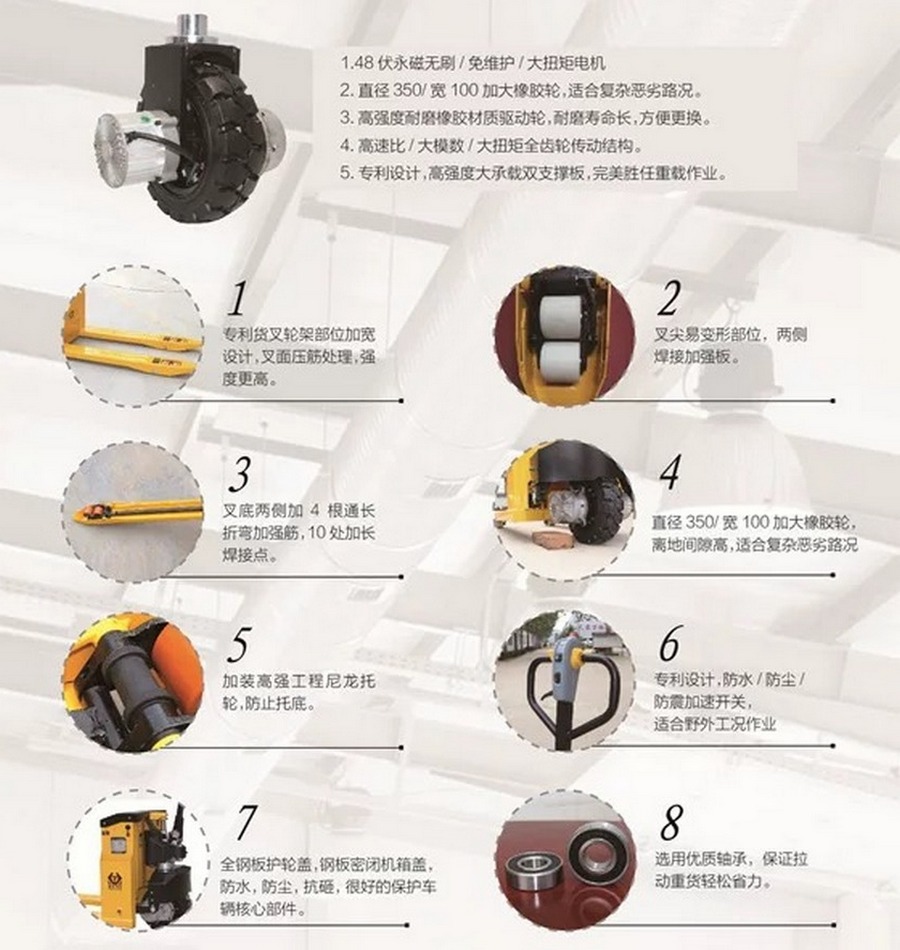 1.48 伏永磁无刷 / 免维护 / 大扭矩电机
2. 直径 350/ 宽 100 加大橡胶轮，适合复杂恶劣路况。
3. 高强度耐磨橡胶材质驱动轮，耐磨寿命长，方便更换。
4. 高速比 / 大模数 / 大扭矩全齿轮传动结构。
5. 专利设计，高强度大承载双支撑板，完美胜任重载作业。

1
专利货叉轮架部位加宽设计，叉面压筋处理，强度更高。

2
叉尖易变形部位，两侧焊接加强板。

3
叉底两侧加 4 根通长折弯加强筋，10 处加长焊接点。

4
直径 350/ 宽 100 加大橡胶轮，离地间隙高，适合复杂恶劣路况

5
加装高强工程尼龙托轮，防止托底。

6
专利设计，防水 / 防尘 / 防震加速开关，适合野外工况作业

7
全钢板护轮盖，钢板密闭机箱盖，防水，防尘，抗砸，很好的保护车辆核心部件。

8
选用优质轴承，保证拉动重货轻松省力。